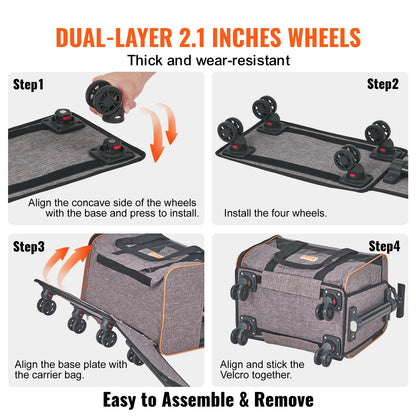 DUAL-LAYER 2.1 INCHES WHEELS
Thick and wear-resistant

Step1
Align the concave side of the wheels with the base and press to install.

Step2
Install the four wheels.

Step3
Align the base plate with the carrier bag.

Step4
Align and stick the Velcro together.

Easy to Assemble & Remove