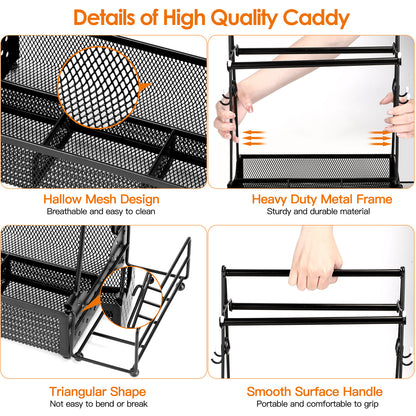 Details of High Quality Caddy

Hallow Mesh Design
Breathable and easy to clean

Heavy Duty Metal Frame
Sturdy and durable material

Triangular Shape
Not easy to bend or break

Smooth Surface Handle
Portable and comfortable to grip