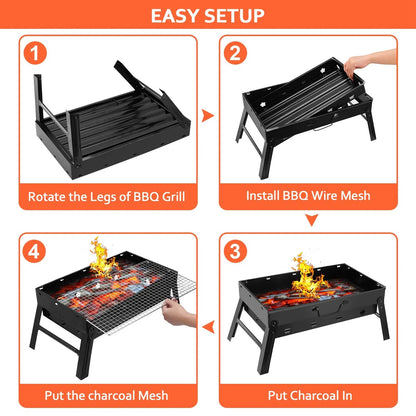 EASY SETUP

1

Rotate the Legs of BBQ Grill

2

Install BBQ Wire Mesh

3

Put Charcoal In

4

Put the charcoal Mesh